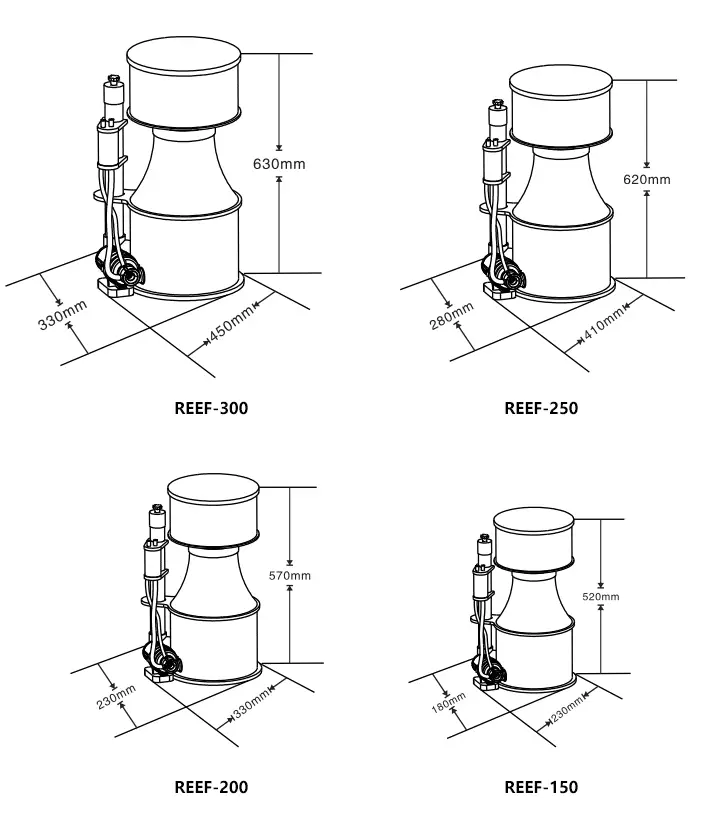 630mm
330mm
450mm
REEF-300

620mm
280mm
410mm
REEF-250

570mm
230mm
330mm
REEF-200

520mm
180mm
230mm
REEF-150