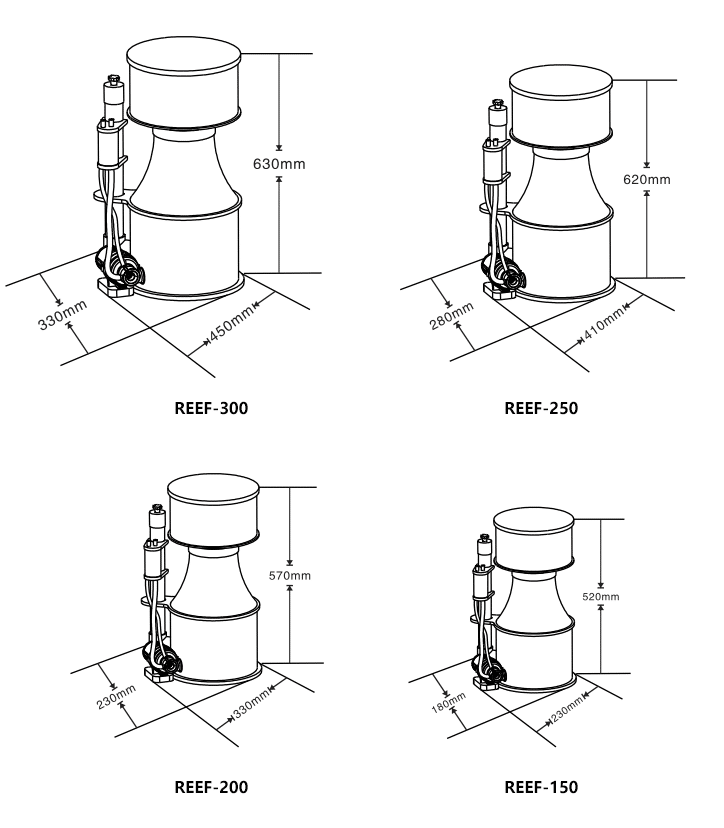 630mm

330mm

450mm

REEF-300

620mm

280mm

410mm

REEF-250

570mm

230mm

330mm

REEF-200

520mm

180mm

230mm

REEF-150